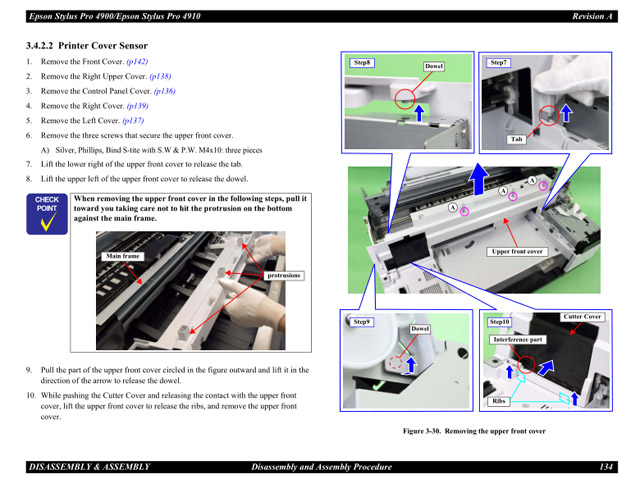 Epson Stylus Pro 4900/Epson Stylus Pro 4910 Revision A

3.4.2.2 Printer Cover Sensor

1. Remove the Front Cover. (p142)
2. Remove the Right Upper Cover. (p138)
3. Remove the Control Panel Cover. (p136)
4. Remove the Right Cover. (p139)
5. Remove the Left Cover. (p137)
6. Remove the three screws that secure the upper front cover.
A) Silver, Phillips, Bind S-tite with S.W & P.W. M4x10: three pieces
7. Lift the lower right of the upper front cover to release the tab.
8. Lift the upper left of the upper front cover to release the dowel.

CHECK POINT

When removing the upper front cover in the following steps, pull it toward you taking care not to hit the protrusion on the bottom against the main frame.

Main frame
protrusions

9. Pull the part of the upper front cover circled in the figure outward and lift it in the direction of the arrow to release the dowel.
10. While pushing the Cutter Cover and releasing the contact with the upper front cover, lift the upper front cover to release the ribs, and remove the upper front cover.

Step8
Dowel
Step7
Tab
A
A
A
Upper front cover
Step9
Dowel
Step10
Cutter Cover
Interference part
Ribs

Figure 3-30. Removing the upper front cover

DISASSEMBLY & ASSEMBLY Disassembly and Assembly Procedure 134